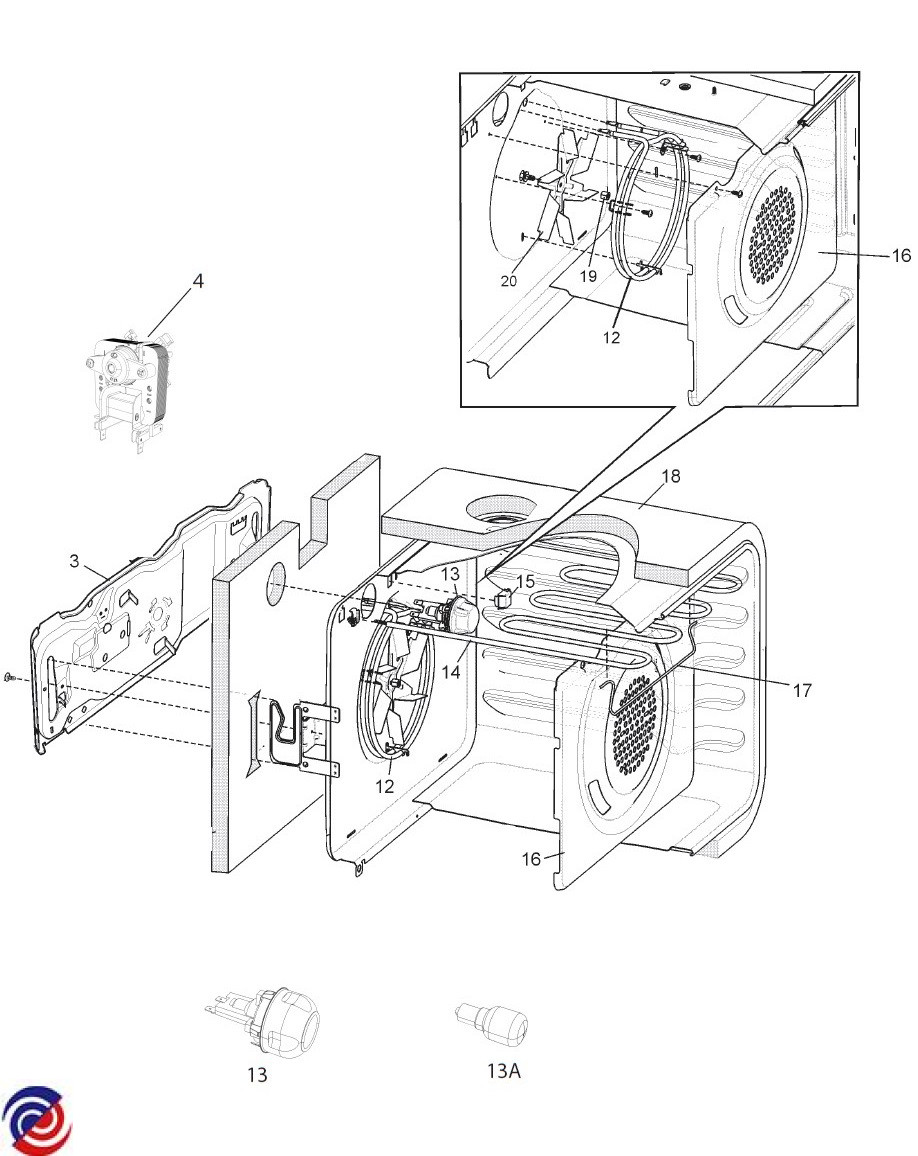 16
20
19
12
4
18
3
13
15
14
17
12
16
13
13A